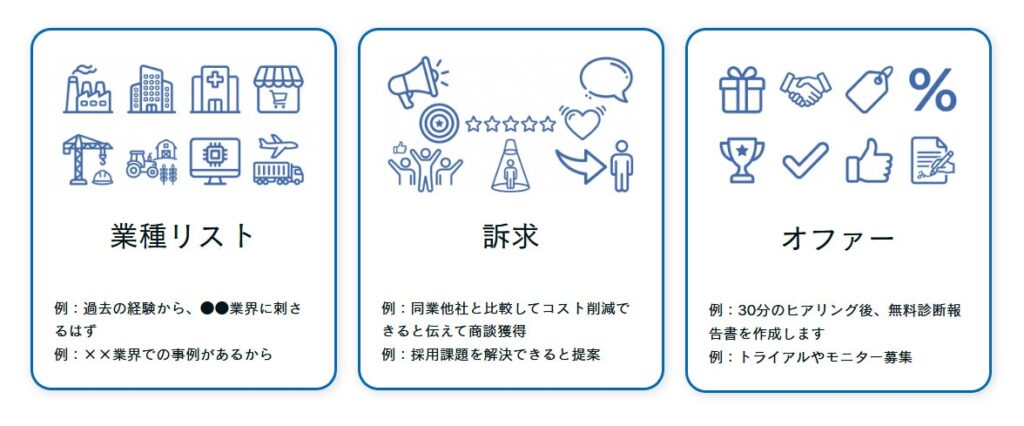 業種リスト

例：過去の経験から、●●業界に刺さるはず
例：××業界での事例があるから

訴求

例：同業他社と比較してコスト削減できると伝えて商談獲得
例：採用課題を解決できると提案

オファー

例：30分のヒアリング後、無料診断報告書を作成します
例：トライアルやモニター募集